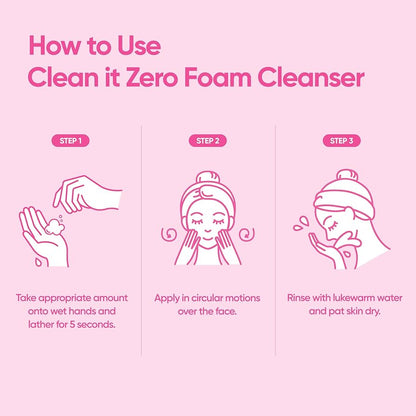 How to Use
Clean it Zero Foam Cleanser

STEP 1

Take appropriate amount onto wet hands and lather for 5 seconds.

STEP 2

Apply in circular motions over the face.

STEP 3

Rinse with lukewarm water and pat skin dry.